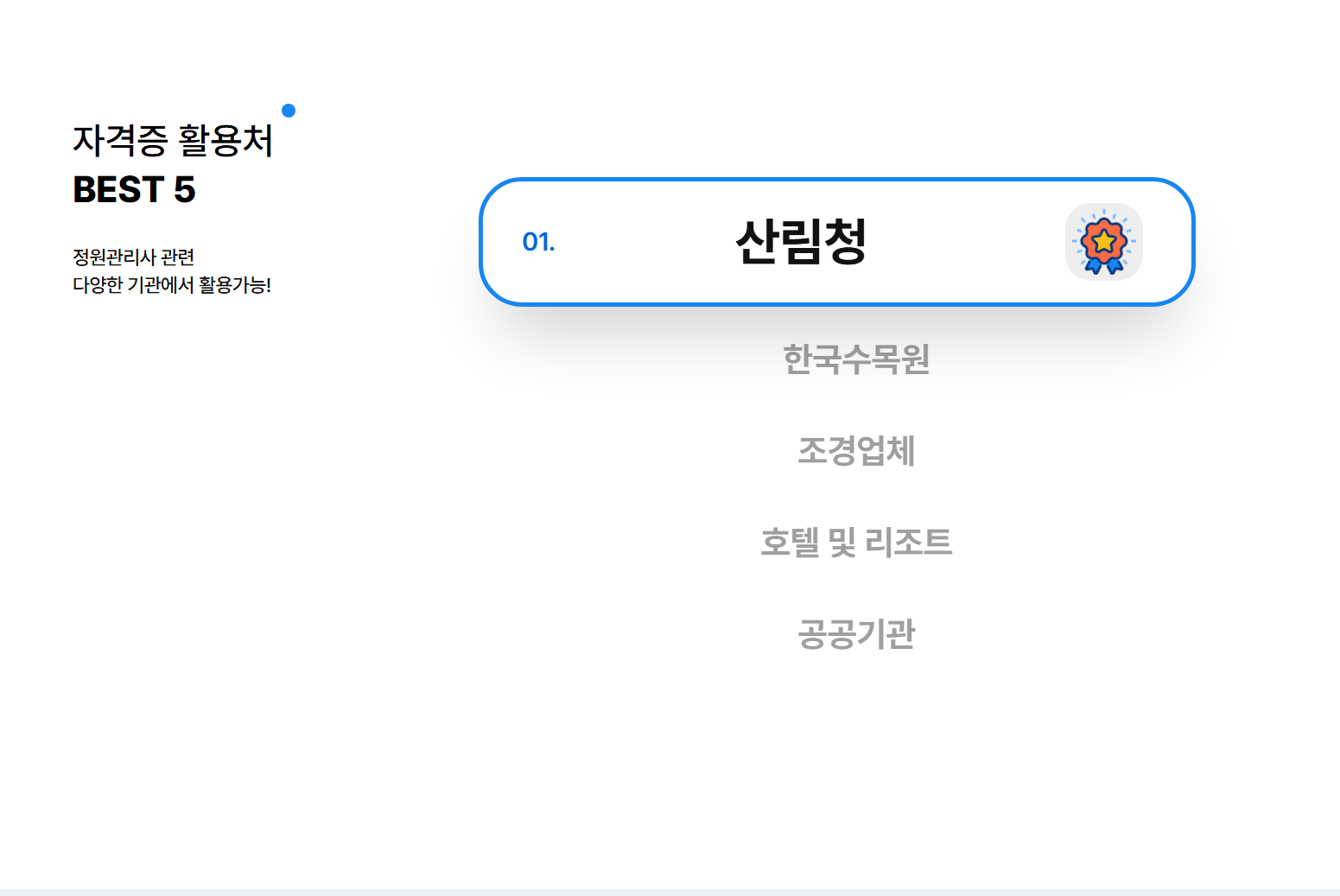 자격증 활용처
BEST 5

정원관리사 관련
다양한 기관에서 활용가능!

01.
산림청

한국수목원

조경업체

호텔 및 리조트

공공기관