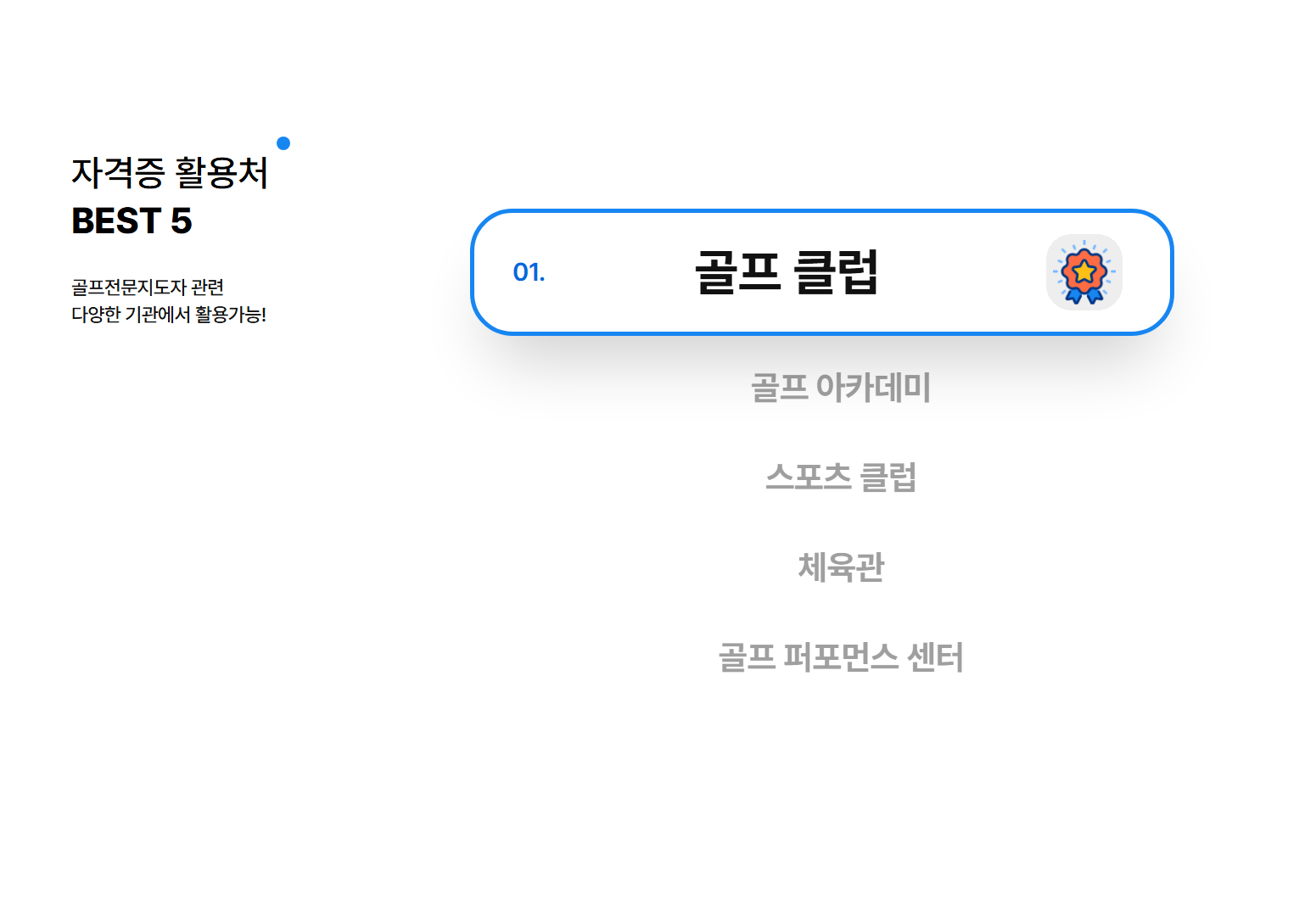 자격증 활용처
BEST 5

골프전문지도자 관련
다양한 기관에서 활용가능!

01.
골프 클럽

골프 아카데미

스포츠 클럽

체육관

골프 퍼포먼스 센터